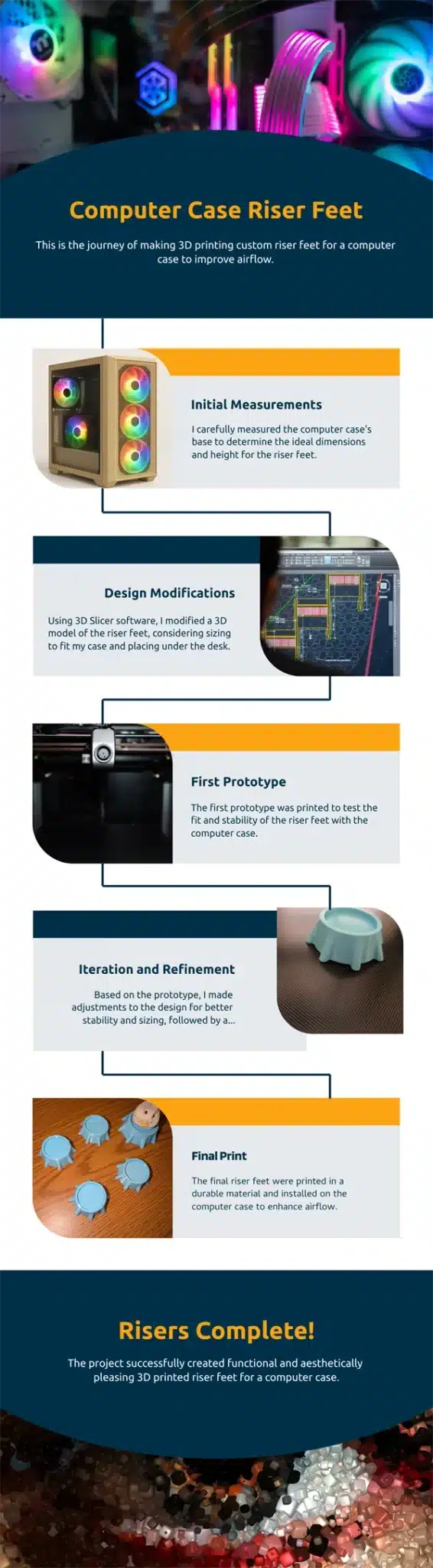 Computer Case Riser Feet

This is the journey of making 3D printing custom riser feet for a computer case to improve airflow.

Initial Measurements

I carefully measured the computer case's base to determine the ideal dimensions and height for the riser feet.

Design Modifications

Using 3D Slicer software, I modified a 3D model of the riser feet, considering sizing to fit my case and placing under the desk.

First Prototype

The first prototype was printed to test the fit and stability of the riser feet with the computer case.

Iteration and Refinement

Based on the prototype, I made adjustments to the design for better stability and sizing, followed by a...

Final Print

The final riser feet were printed in a durable material and installed on the computer case to enhance airflow.

Risers Complete!

The project successfully created functional and aesthetically pleasing 3D printed riser feet for a computer case.