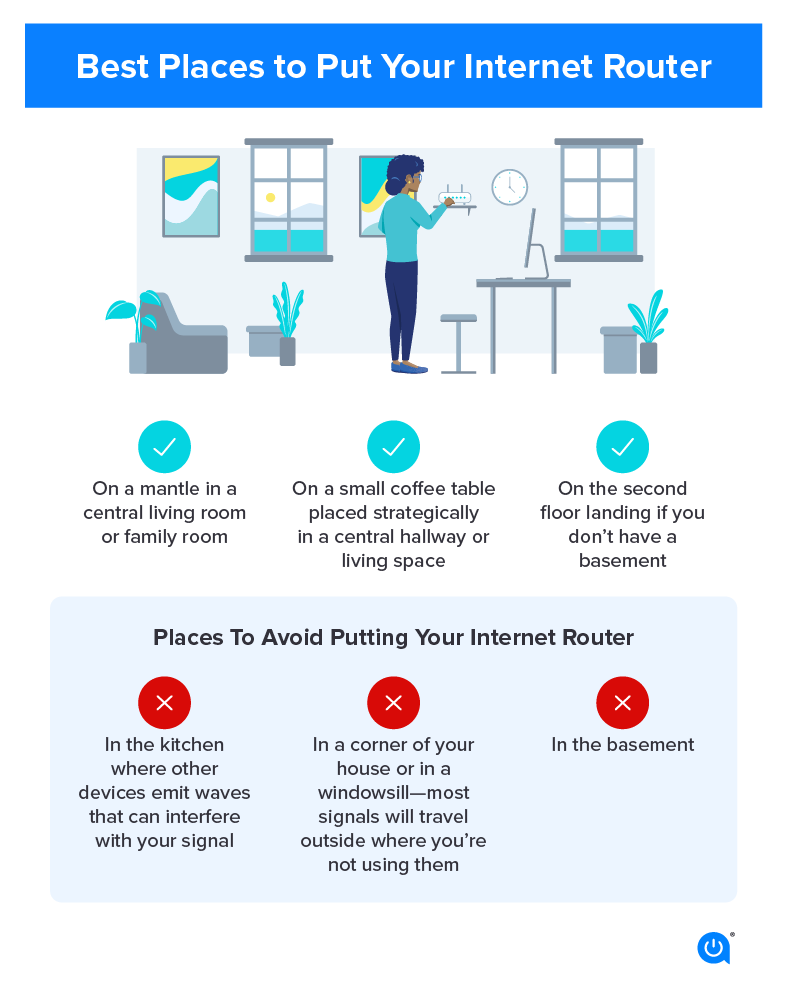 Best Places to Put Your Internet Router

On a mantle in a central living room or family room

On a small coffee table placed strategically in a central hallway or living space

On the second floor landing if you don't have a basement

Places To Avoid Putting Your Internet Router

In the kitchen where other devices emit waves that can interfere with your signal

In a corner of your house or in a windowsill—most signals will travel outside where you're not using them

In the basement